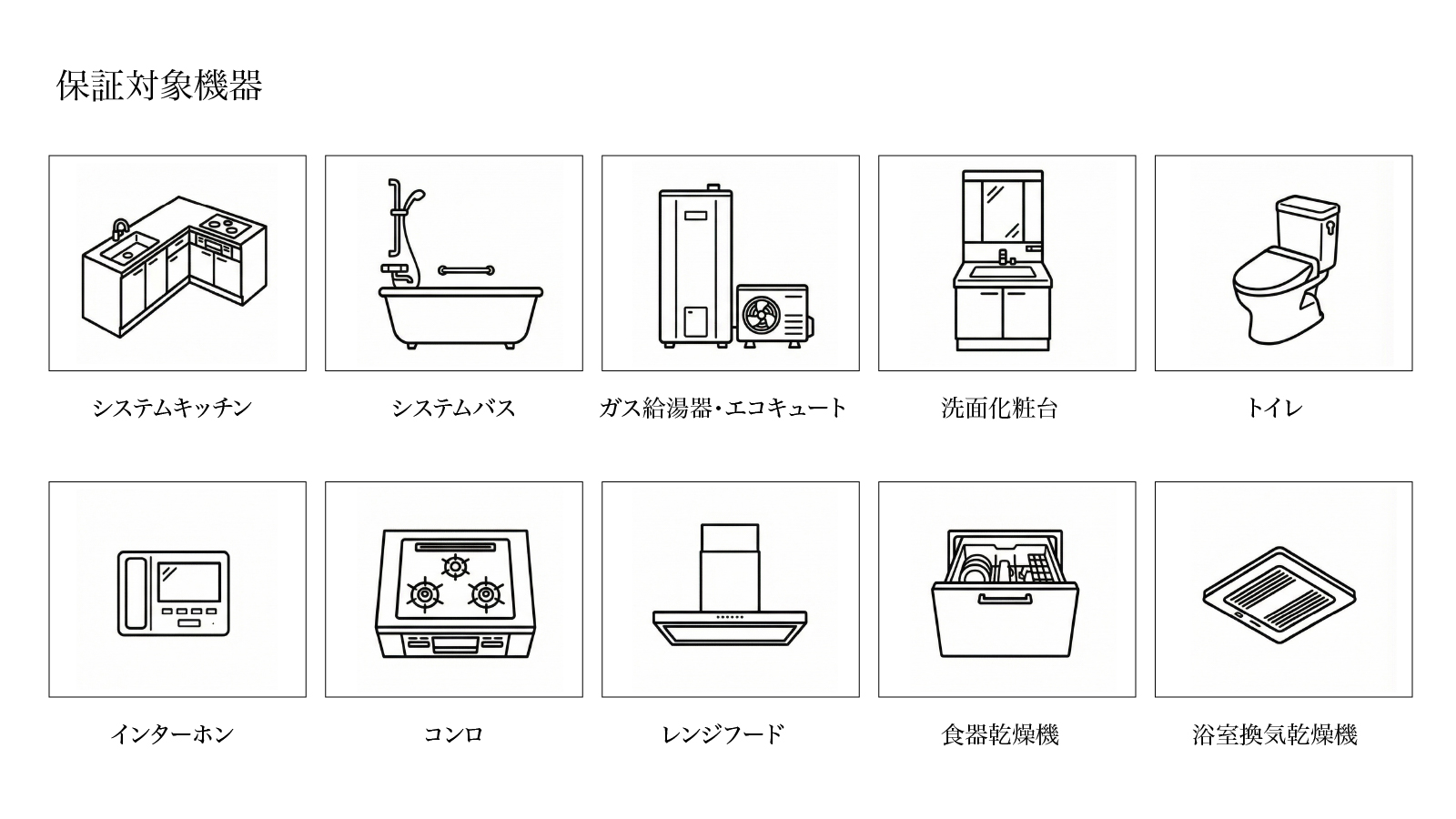 保証対象機器

システムキッチン

システムバス

ガス給湯器・エコキュート

洗面化粧台

トイレ

インターホン

コンロ

レンジフード

食器乾燥機

浴室換気乾燥機